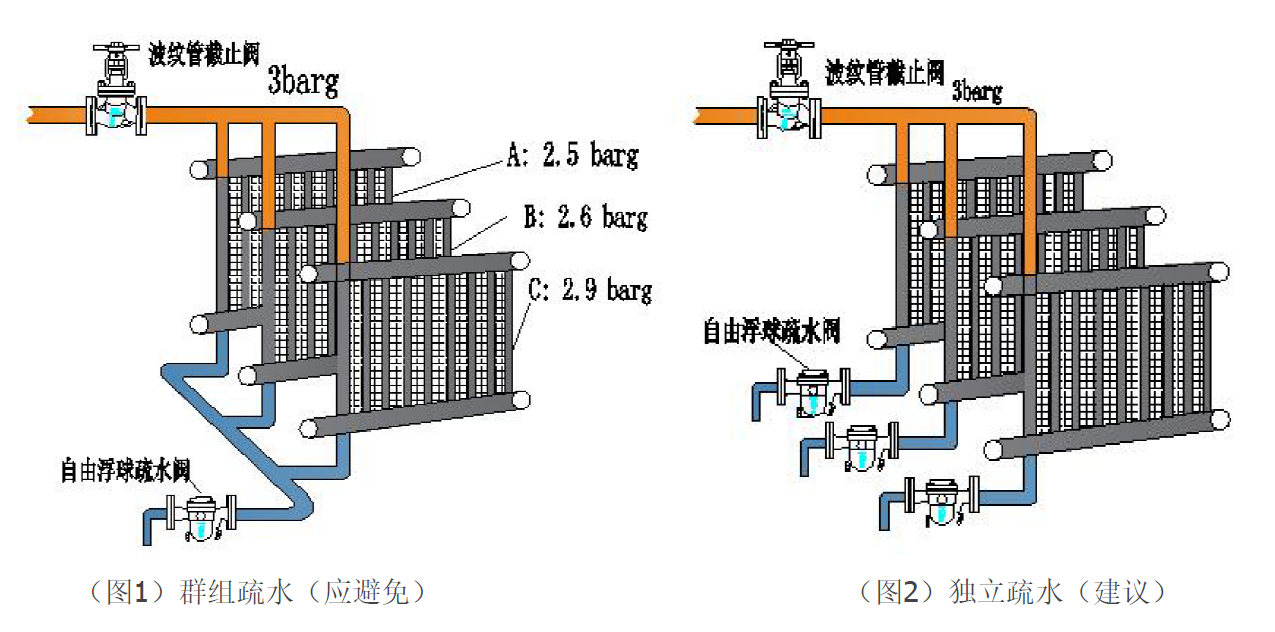 波纹管截止阀
3barg
A: 2.5 barg
B: 2.6 barg
C: 2.9 barg
自由浮球疏水阀

（图1）群组疏水（应避免）

波纹管截止阀
3barg
自由浮球疏水阀

（图2）独立疏水（建议）