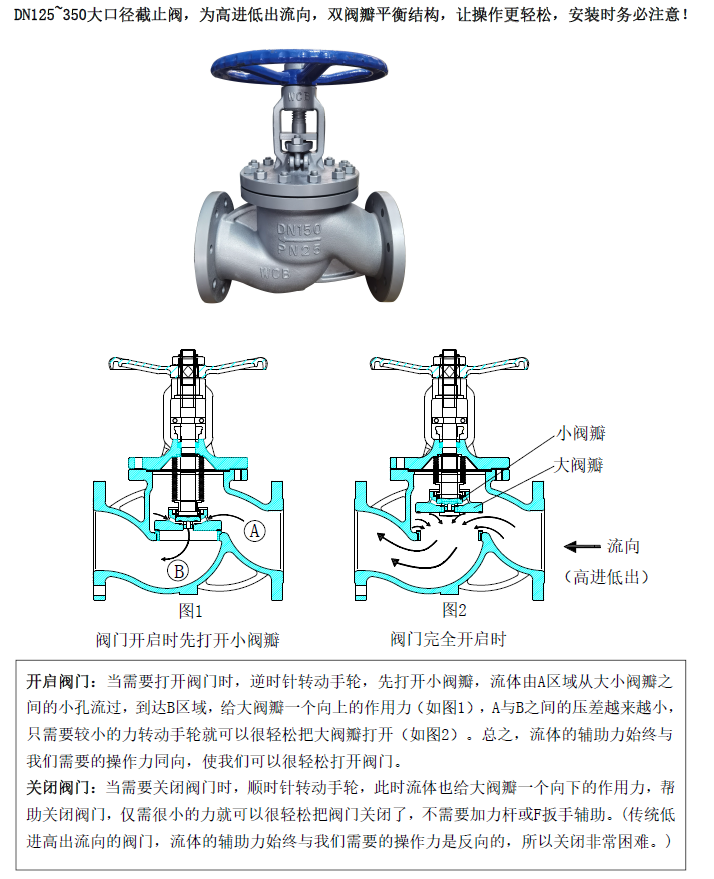 DN125~350大口径截止阀，为高进低出流向，双阀瓣平衡结构，让操作更轻松，安装时务必注意！

WCB
DN150
PN25
WCB

A
B
图1
阀门开启时先打开小阀瓣

小阀瓣
大阀瓣
流向
（高进低出）
图2
阀门完全开启时

开启阀门：当需要打开阀门时，逆时针转动手轮，先打开小阀瓣，流体由A区域从大小阀瓣之间的小孔流过，到达B区域，给大阀瓣一个向上的作用力（如图1），A与B之间的压差越来越小，只需要较小的力转动手轮就可以很轻松把大阀瓣打开（如图2）。总之，流体的辅助力始终与我们需要的操作力同向，使我们可以很轻松打开阀门。
关闭阀门：当需要关闭阀门时，顺时针转动手轮，此时流体也给大阀瓣一个向下的作用力，帮助关闭阀门，仅需很小的力就可以很轻松把阀门关闭了，不需要加力杆或F扳手辅助。（传统低进高出流向的阀门，流体的辅助力始终与我们需要的操作力是反向的，所以关闭非常困难。）